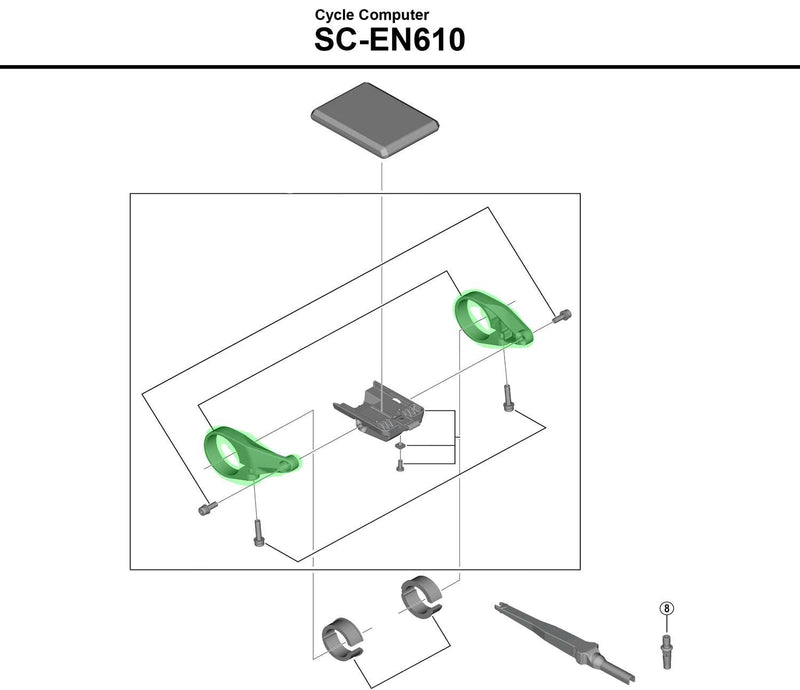 Cycle Computer
SC-EN610

8