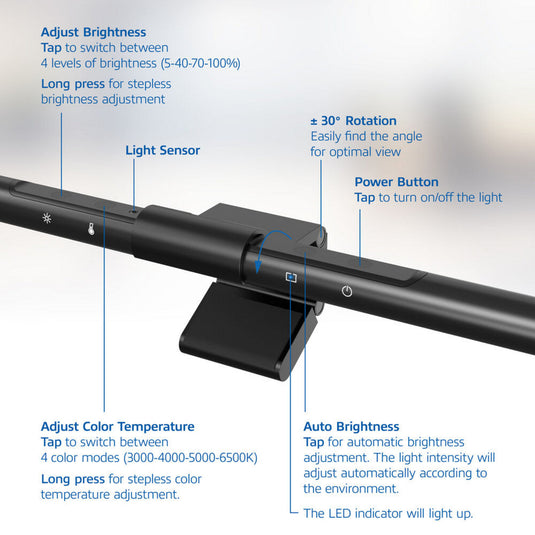 Adjust Brightness
Tap to switch between 4 levels of brightness (5-40-70-100%)

Long press for stepless brightness adjustment

Light Sensor

± 30° Rotation
Easily find the angle for optimal view

Power Button
Tap to turn on/off the light

Adjust Color Temperature
Tap to switch between 4 color modes (3000-4000-5000-6500K)

Long press for stepless color temperature adjustment.

Auto Brightness
Tap for automatic brightness adjustment. The light intensity will adjust automatically according to the environment.

The LED indicator will light up.