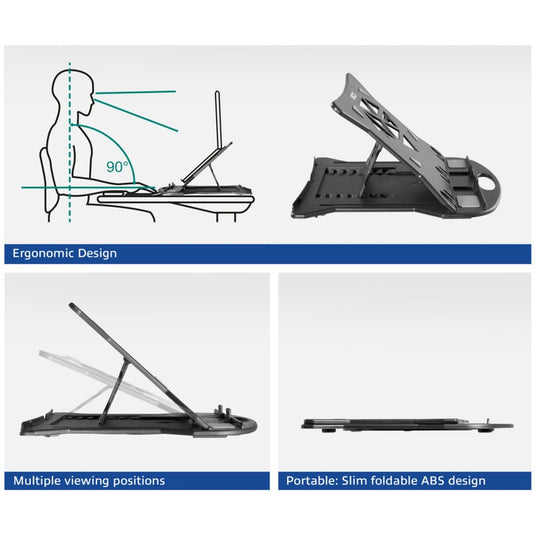 90°

Ergonomic Design

Multiple viewing positions

Portable: Slim foldable ABS design