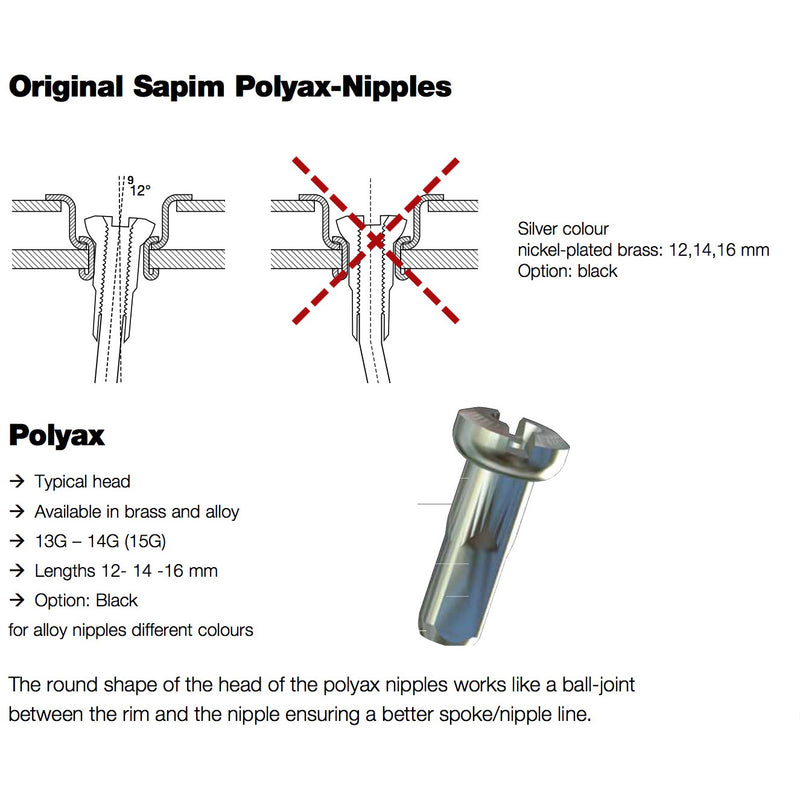 Original Sapim Polyax-Nipples

9
12°

Silver colour
nickel-plated brass: 12,14,16 mm
Option: black

Polyax

→ Typical head
→ Available in brass and alloy
→ 13G – 14G (15G)
→ Lengths 12- 14 -16 mm
→ Option: Black
for alloy nipples different colours

The round shape of the head of the polyax nipples works like a ball-joint between the rim and the nipple ensuring a better spoke/nipple line.