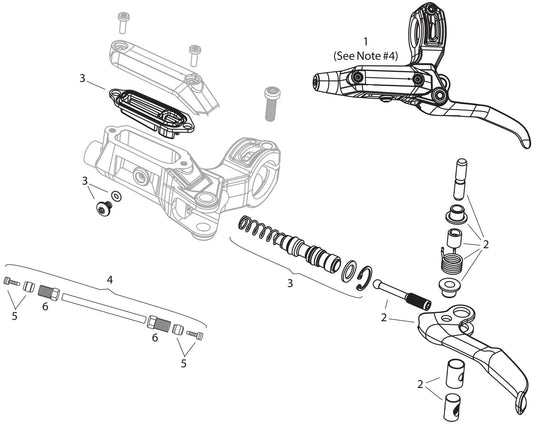 1
(See Note #4)

3

3

2

3

4

5

6

6

5

2

2