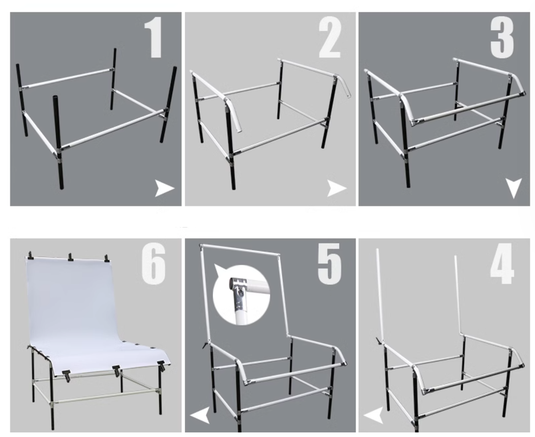 1

2

3

6

5

4