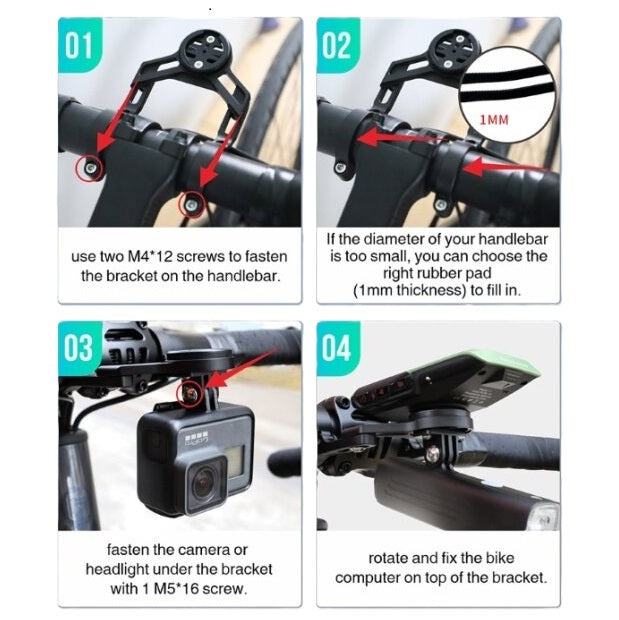 01

use two M4*12 screws to fasten the bracket on the handlebar.

02

1MM

If the diameter of your handlebar is too small, you can choose the right rubber pad (1mm thickness) to fill in.

03

fasten the camera or headlight under the bracket with 1 M5*16 screw.

04

rotate and fix the bike computer on top of the bracket.