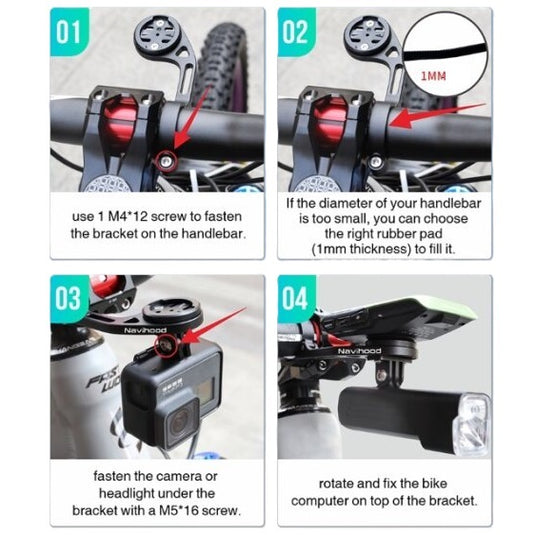 01

use 1 M4*12 screw to fasten the bracket on the handlebar.

02

1MM

If the diameter of your handlebar is too small, you can choose the right rubber pad (1mm thickness) to fill it.

03

Navihood

fasten the camera or headlight under the bracket with a M5*16 screw.

04

Navihood

rotate and fix the bike computer on top of the bracket.