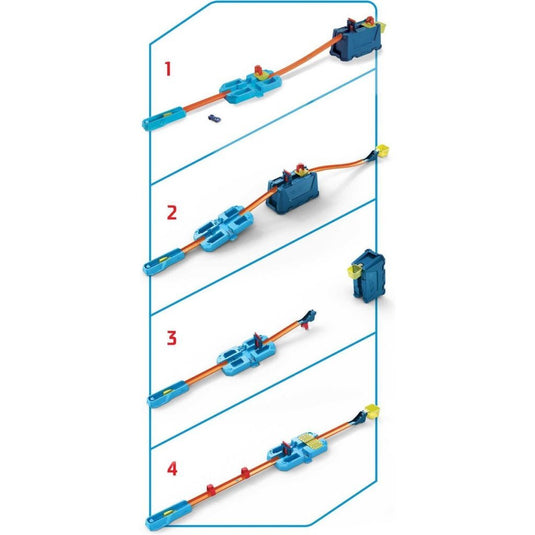 1

2

3

4