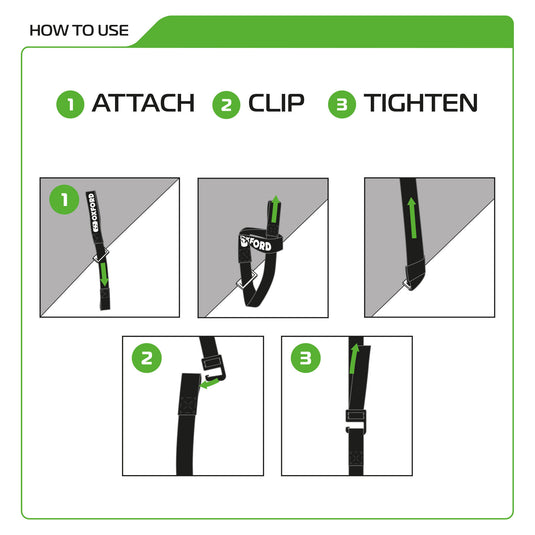 HOW TO USE

1 ATTACH 2 CLIP 3 TIGHTEN

1

OXFORD

OXFORD

2

3