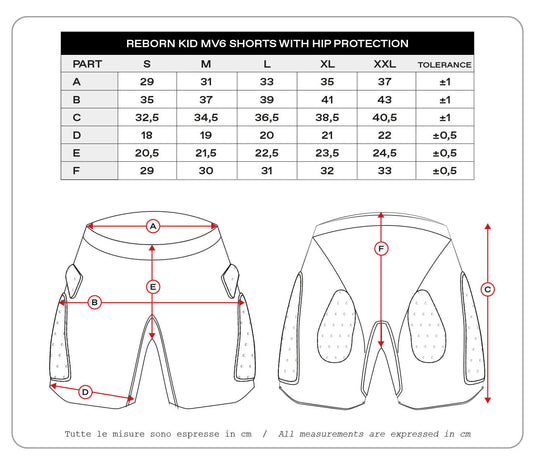 REBORN KID MV6 SHORTS WITH HIP PROTECTION

| PART | S | M | L | XL | XXL | TOLERANCE |
|---|---|---|---|---|---|---|
| A | 29 | 31 | 33 | 35 | 37 | ±1 |
| B | 35 | 37 | 39 | 41 | 43 | ±1 |
| C | 32,5 | 34,5 | 36,5 | 38,5 | 40,5 | ±1 |
| D | 18 | 19 | 20 | 21 | 22 | ±0,5 |
| E | 20,5 | 21,5 | 22,5 | 23,5 | 24,5 | ±0,5 |
| F | 29 | 30 | 31 | 32 | 33 | ±0,5 |

A
E
B
D
F
C

Tutte le misure sono espresse in cm / All measurements are expressed in cm