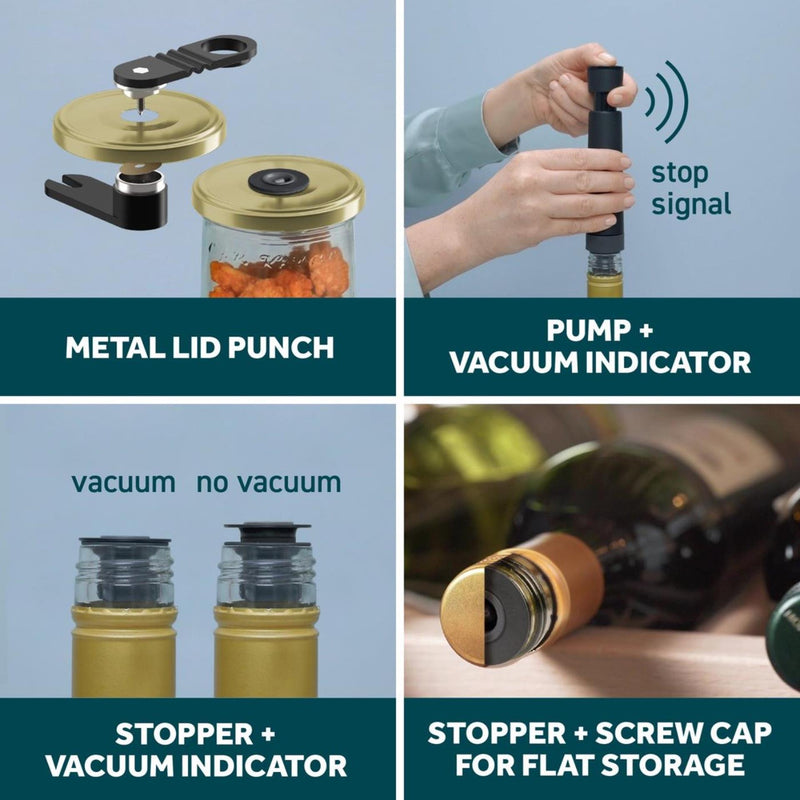 METAL LID PUNCH

stop signal

PUMP + VACUUM INDICATOR

vacuum no vacuum

STOPPER + VACUUM INDICATOR

STOPPER + SCREW CAP FOR FLAT STORAGE