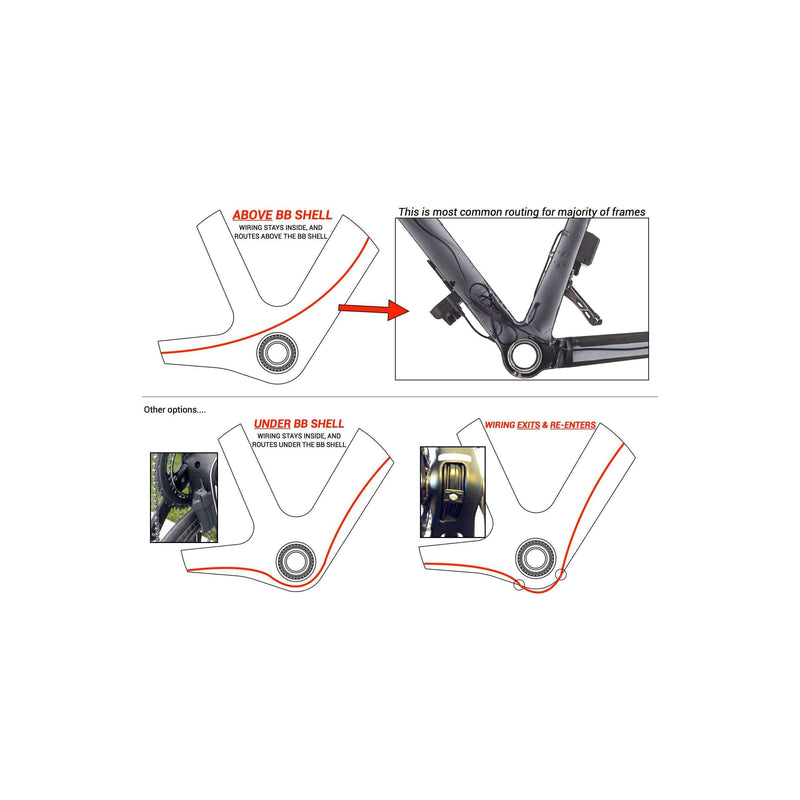 ABOVE BB SHELL
WIRING STAYS INSIDE, AND ROUTES ABOVE THE BB SHELL

This is most common routing for majority of frames

Other options....

UNDER BB SHELL
WIRING STAYS INSIDE, AND ROUTES UNDER THE BB SHELL

WIRING EXITS & RE-ENTERS