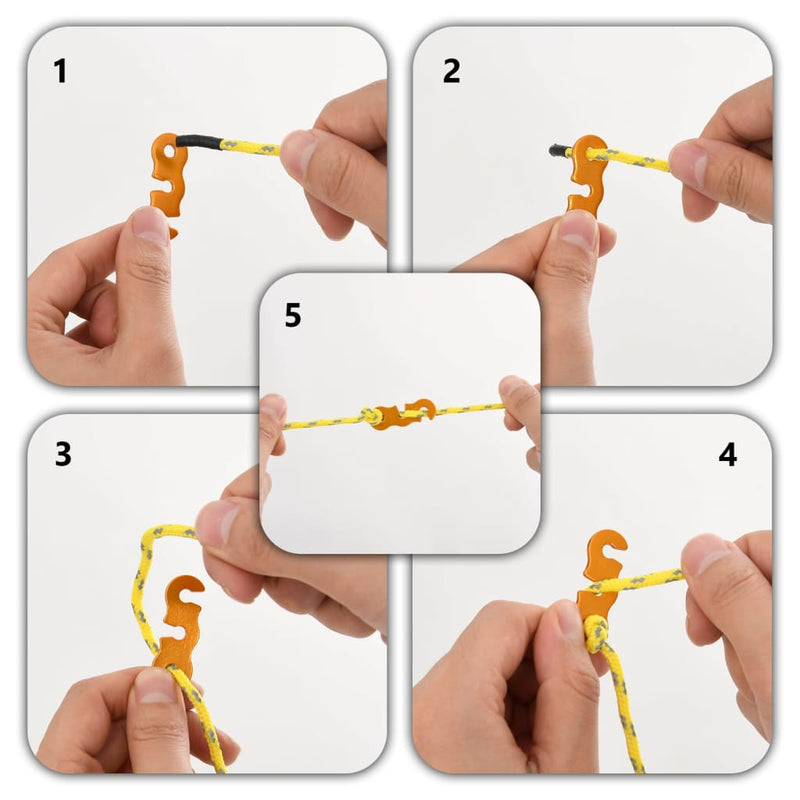 1

2

5

3

4