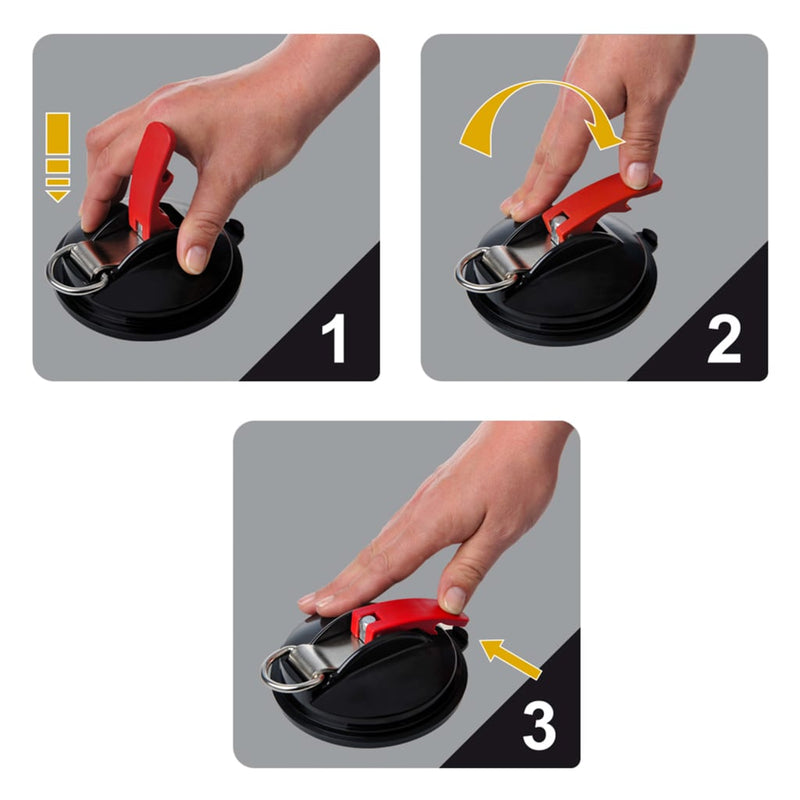 1

2

3