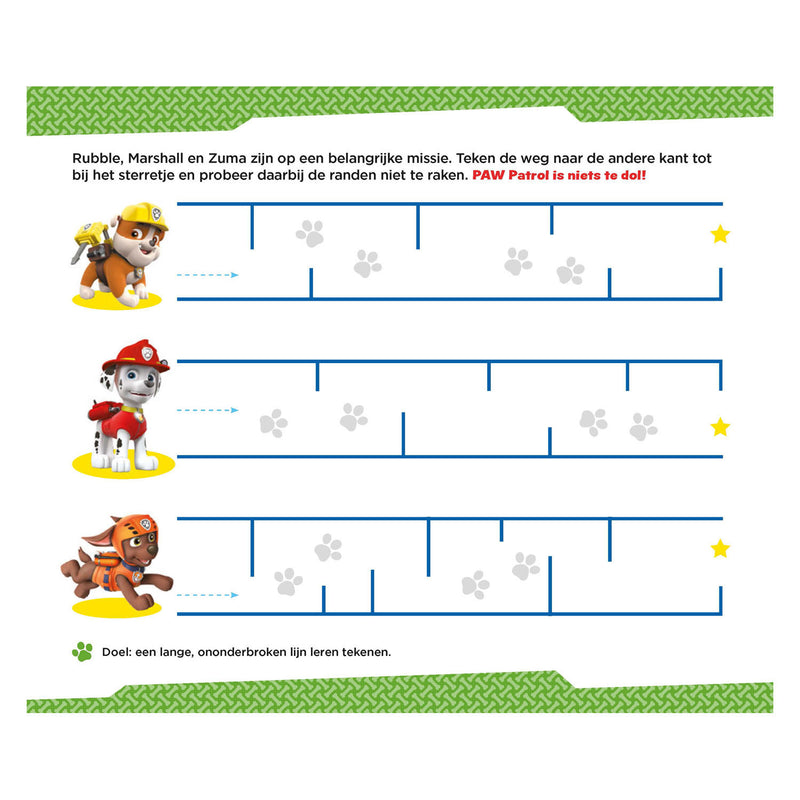 Rubble, Marshall en Zuma zijn op een belangrijke missie. Teken de weg naar de andere kant tot bij het sterretje en probeer daarbij de randen niet te raken. PAW Patrol is niets te dol!

Doel: een lange, ononderbroken lijn leren tekenen.