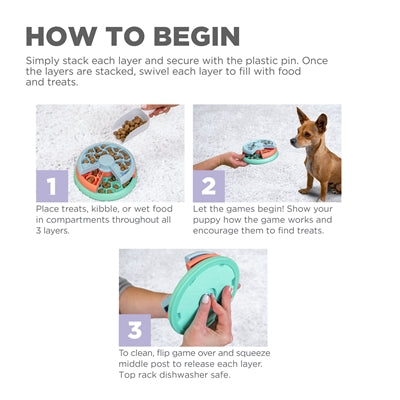 HOW TO BEGIN

Simply stack each layer and secure with the plastic pin. Once the layers are stacked, swivel each layer to fill with food and treats.

1

Place treats, kibble, or wet food in compartments throughout all 3 layers.

2

Let the games begin! Show your puppy how the game works and encourage them to find treats.

3

To clean, flip game over and squeeze middle post to release each layer. Top rack dishwasher safe.