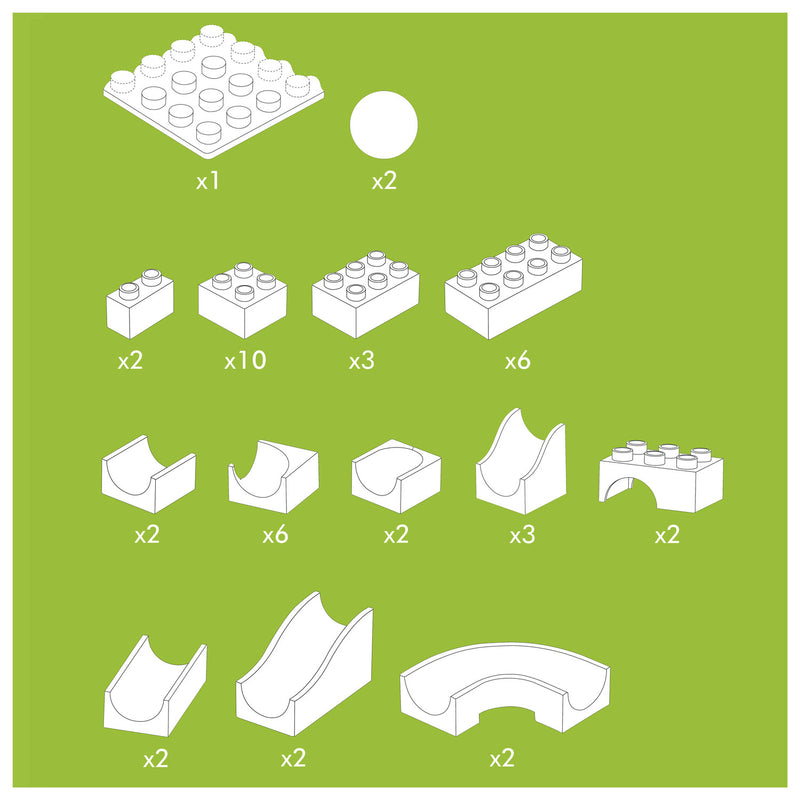 x1 x2

x2 x10 x3 x6

x2 x6 x2 x3 x2

x2 x2 x2