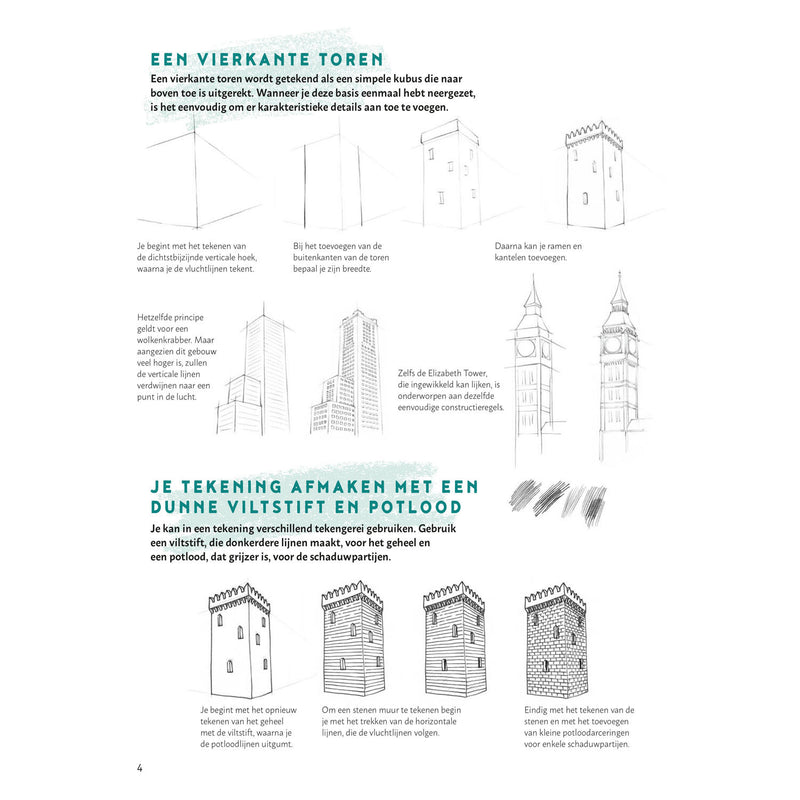 EEN VIERKANTE TOREN

Een vierkante toren wordt getekend als een simpele kubus die naar boven toe is uitgerekt. Wanneer je deze basis eenmaal hebt neergezet, is het eenvoudig om er karakteristieke details aan toe te voegen.

Je begint met het tekenen van de dichtstbijzijnde verticale hoek, waarna je de vluchtlijnen tekent.

Bij het toevoegen van de buitenkanten van de toren bepaal je zijn breedte.

Daarna kan je ramen en kantelen toevoegen.

Hetzelfde principe geldt voor een wolkenkrabber. Maar aangezien dit gebouw veel hoger is, zullen de verticale lijnen verdwijnen naar een punt in de lucht.

Zelfs de Elizabeth Tower, die ingewikkeld kan lijken, is onderworpen aan dezelfde eenvoudige constructieregels.

JE TEKENING AFMAKEN MET EEN DUNNE VILTSTIFT EN POTLOOD

Je kan in een tekening verschillend tekengerei gebruiken. Gebruik een viltstift, die donkerdere lijnen maakt, voor het geheel en een potlood, dat grijzer is, voor de schaduwpartijen.

Je begint met het opnieuw tekenen van het geheel met de viltstift, waarna je de potloodlijnen uitgumt.

Om een stenen muur te tekenen begin je met het trekken van de horizontale lijnen, die de vluchtlijnen volgen.

Eindig met het tekenen van de stenen en met het toevoegen van kleine potloodarceringen voor enkele schaduwpartijen.

4