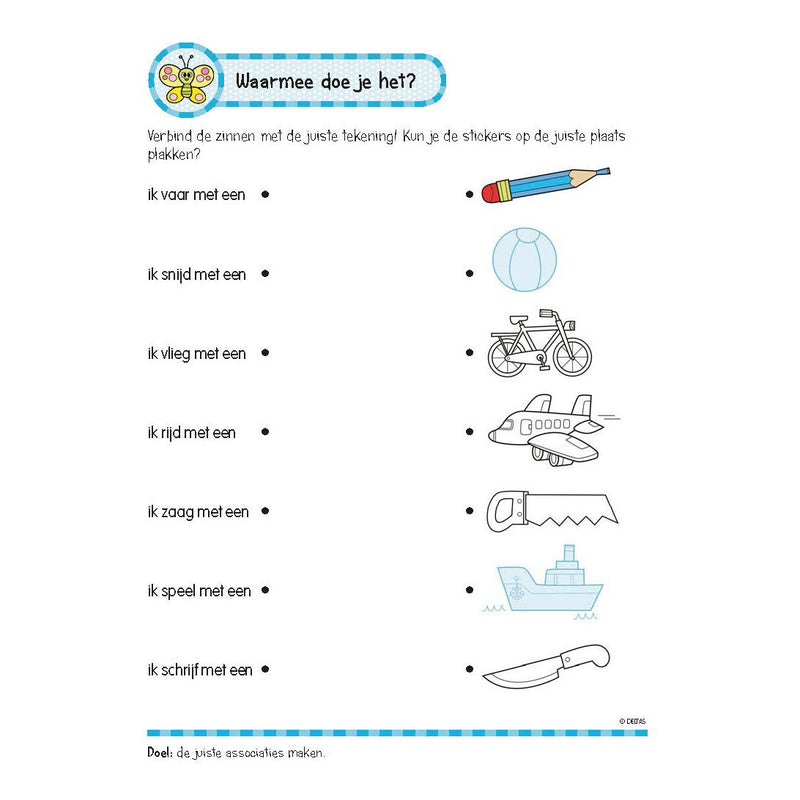 Waarmee doe je het?

Verbind de zinnen met de juiste tekening! Kun je de stickers op de juiste plaats plakken?

ik vaar met een

ik snijd met een

ik vlieg met een

ik rijd met een

ik zaag met een

ik speel met een

ik schrijf met een

© DELTAS

Doel: de juiste associaties maken.