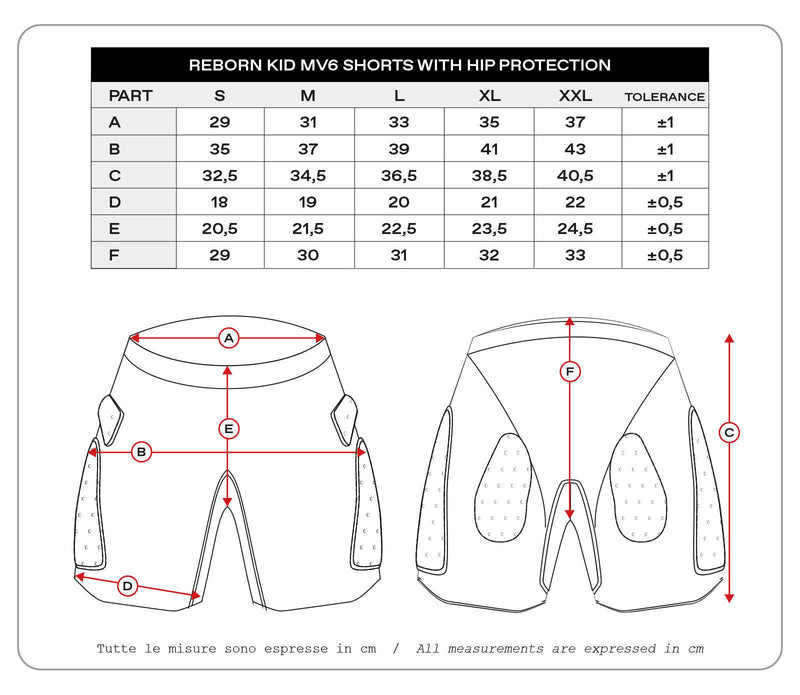 REBORN KID MV6 SHORTS WITH HIP PROTECTION

| PART | S | M | L | XL | XXL | TOLERANCE |
|---|---|---|---|---|---|---|
| A | 29 | 31 | 33 | 35 | 37 | ±1 |
| B | 35 | 37 | 39 | 41 | 43 | ±1 |
| C | 32,5 | 34,5 | 36,5 | 38,5 | 40,5 | ±1 |
| D | 18 | 19 | 20 | 21 | 22 | ±0,5 |
| E | 20,5 | 21,5 | 22,5 | 23,5 | 24,5 | ±0,5 |
| F | 29 | 30 | 31 | 32 | 33 | ±0,5 |

A
E
B
D
F
C

Tutte le misure sono espresse in cm / All measurements are expressed in cm